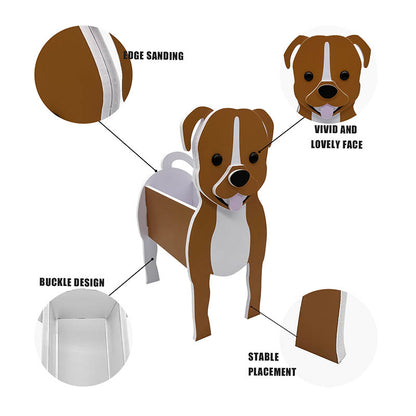 EDGE SANDING

VIVID AND
LOVELY FACE

BUCKLE DESIGN

STABLE
PLACEMENT