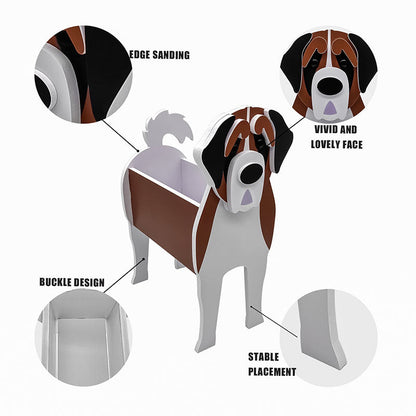 EDGE SANDING

VIVID AND
LOVELY FACE

BUCKLE DESIGN

STABLE
PLACEMENT