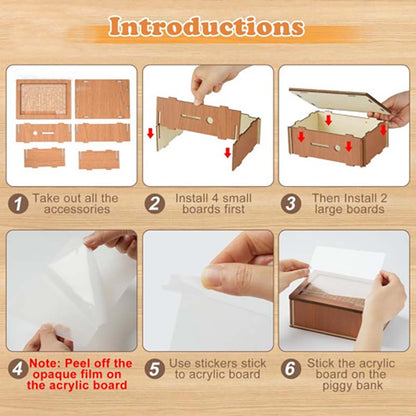 Introductions

1 Take out all the accessories

2 Install 4 small boards first

3 Then Install 2 large boards

4 Note: Peel off the opaque film on the acrylic board

5 Use stickers stick to acrylic board

6 Stick the acrylic board on the piggy bank